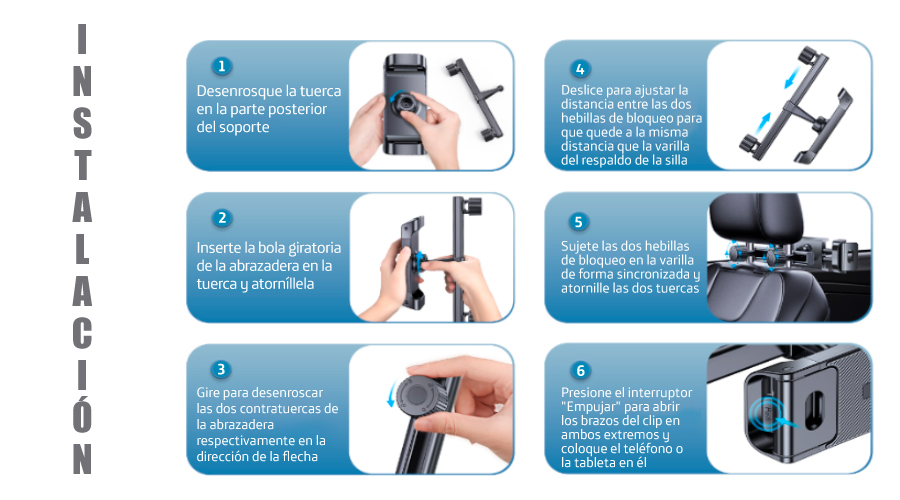 INSTALACIÓN

1
Desenrosque la tuerca en la parte posterior del soporte

2
Inserte la bola giratoria de la abrazadera en la tuerca y atorníllela

3
Gire para desenroscar las dos contratuercas de la abrazadera respectivamente en la dirección de la flecha

4
Deslice para ajustar la distancia entre las dos hebillas de bloqueo para que quede a la misma distancia que la varilla del respaldo de la silla

5
Sujete las dos hebillas de bloqueo en la varilla de forma sincronizada y atornille las dos tuercas

6
Presione el interruptor "Empujar" para abrir los brazos del clip en ambos extremos y coloque el teléfono o la tableta en él